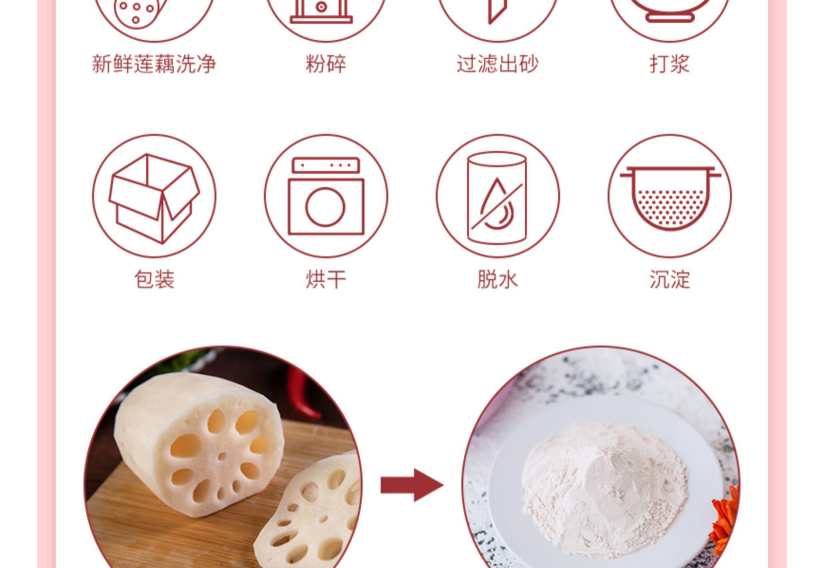 新鲜莲藕洗净

粉碎

过滤出砂

打浆

包装

烘干

脱水

沉淀